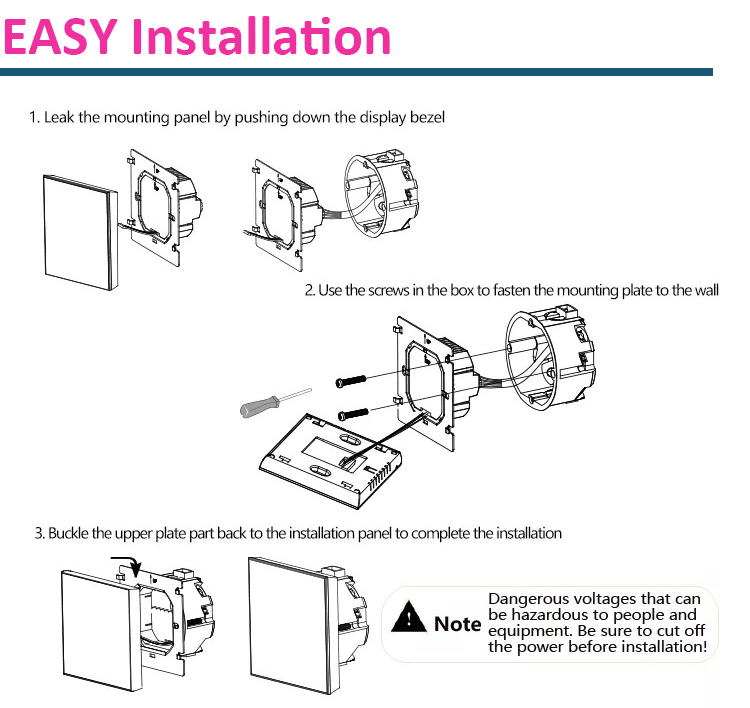 EASY Installation

1. Leak the mounting panel by pushing down the display bezel

2. Use the screws in the box to fasten the mounting plate to the wall

3. Buckle the upper plate part back to the installation panel to complete the installation

Note

Dangerous voltages that can be hazardous to people and equipment. Be sure to cut off the power before installation!