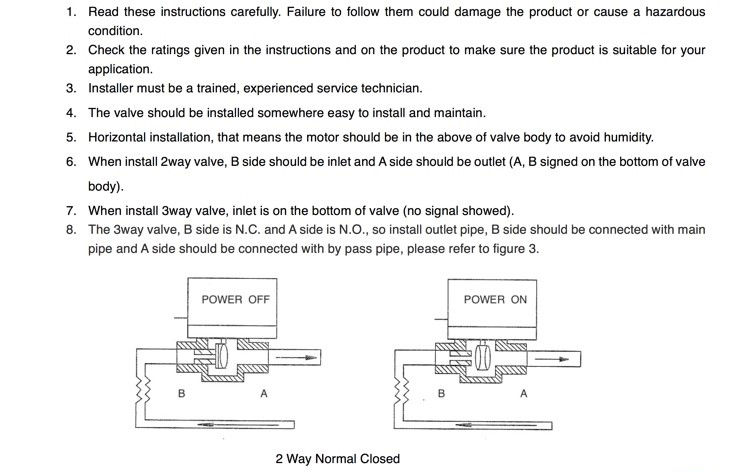 1. Read these instructions carefully. Failure to follow them could damage the product or cause a hazardous condition.

2. Check the ratings given in the instructions and on the product to make sure the product is suitable for your application.

3. Installer must be a trained, experienced service technician.

4. The valve should be installed somewhere easy to install and maintain.

5. Horizontal installation, that means the motor should be in the above of valve body to avoid humidity.

6. When install 2way valve, B side should be inlet and A side should be outlet (A, B signed on the bottom of valve body).

7. When install 3way valve, inlet is on the bottom of valve (no signal showed).

8. The 3way valve, B side is N.C. and A side is N.O., so install outlet pipe, B side should be connected with main pipe and A side should be connected with by pass pipe, please refer to figure 3.

POWER OFF

B

A

POWER ON

B

A

2 Way Normal Closed