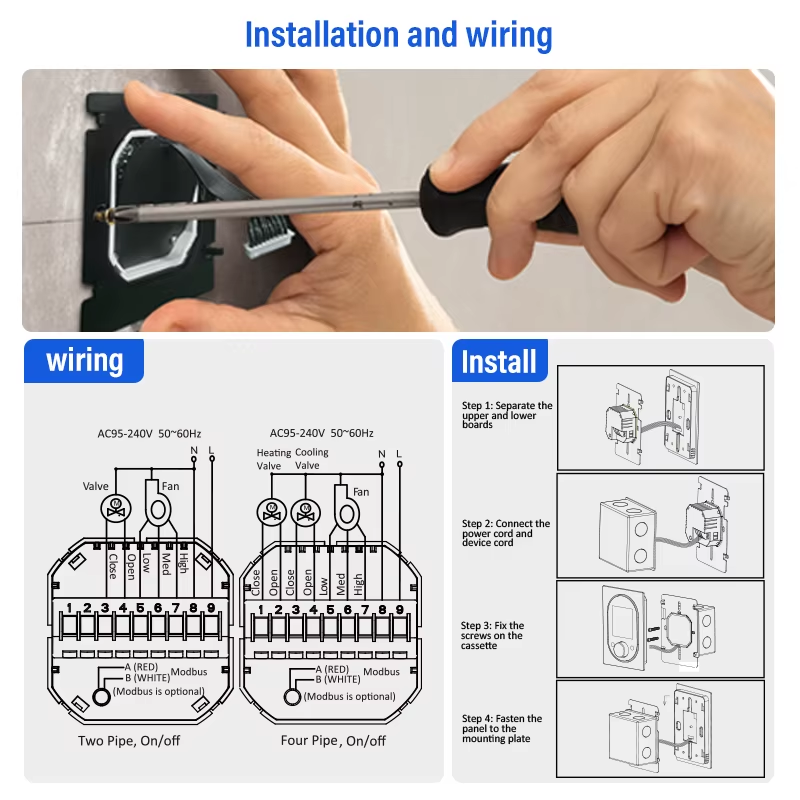 Installation and wiring

wiring

AC95-240V 50~60Hz

N L

Valve

Fan

Close Open Low Med High

1 2 3 4 5 6 7 8 9

A (RED)
B (WHITE)
Modbus
(Modbus is optional)

Two Pipe, On/off

AC95-240V 50~60Hz

Heating Valve

Cooling Valve

N L

Fan

Close Open Close Open Low Med High

1 2 3 4 5 6 7 8 9

A (RED)
B (WHITE)
Modbus
(Modbus is optional)

Four Pipe, On/off

Install

Step 1: Separate the upper and lower boards

Step 2: Connect the power cord and device cord

Step 3: Fix the screws on the cassette

Step 4: Fasten the panel to the mounting plate